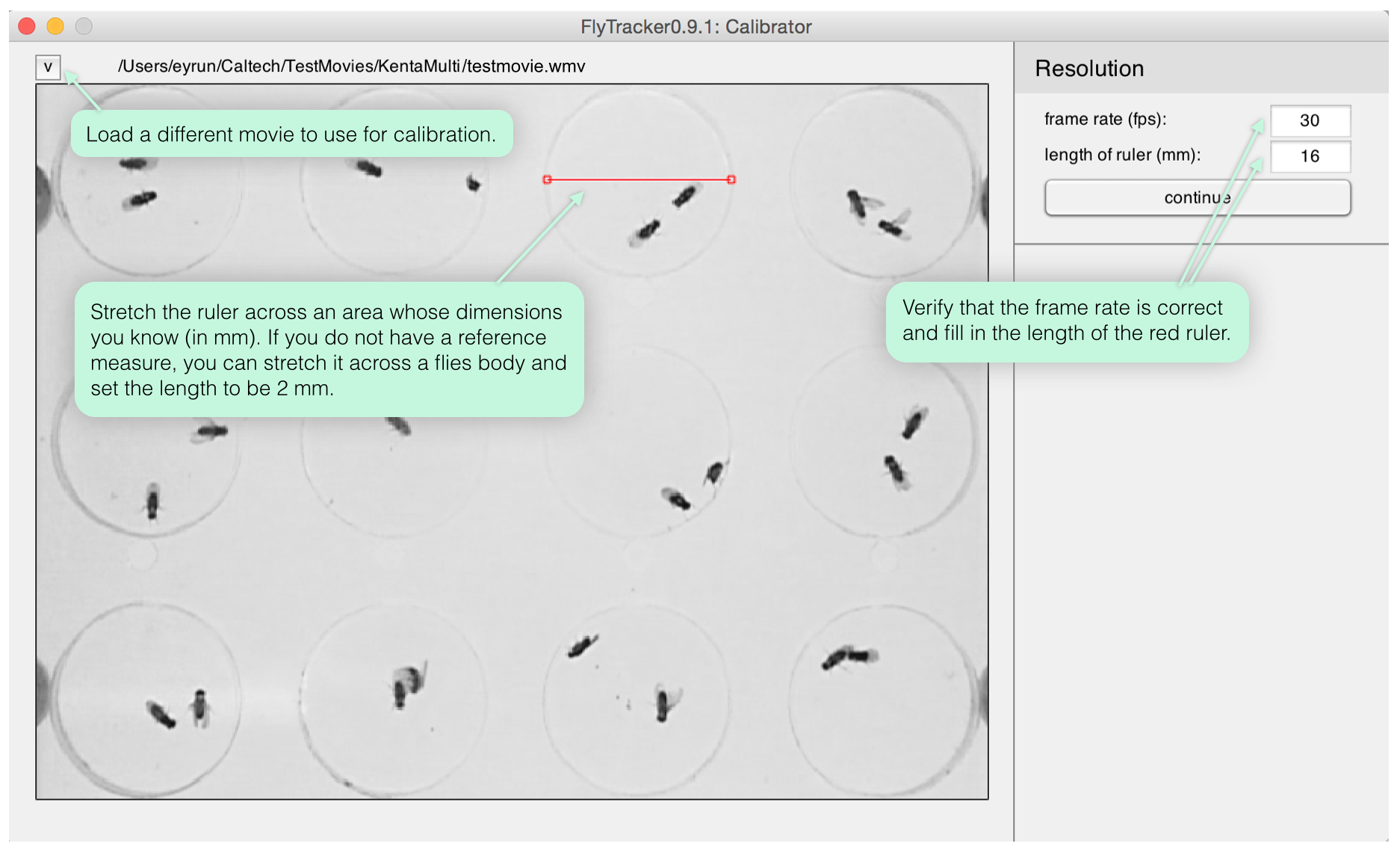 FlyTracker0.9.1: Calibrator

v

/Users/eyrun/Caltech/TestMovies/KentaMulti/testmovie.wmv

Load a different movie to use for calibration.

Stretch the ruler across an area whose dimensions you know (in mm). If you do not have a reference measure, you can stretch it across a flies body and set the length to be 2 mm.

Resolution

frame rate (fps): 30

length of ruler (mm): 16

continue

Verify that the frame rate is correct and fill in the length of the red ruler.